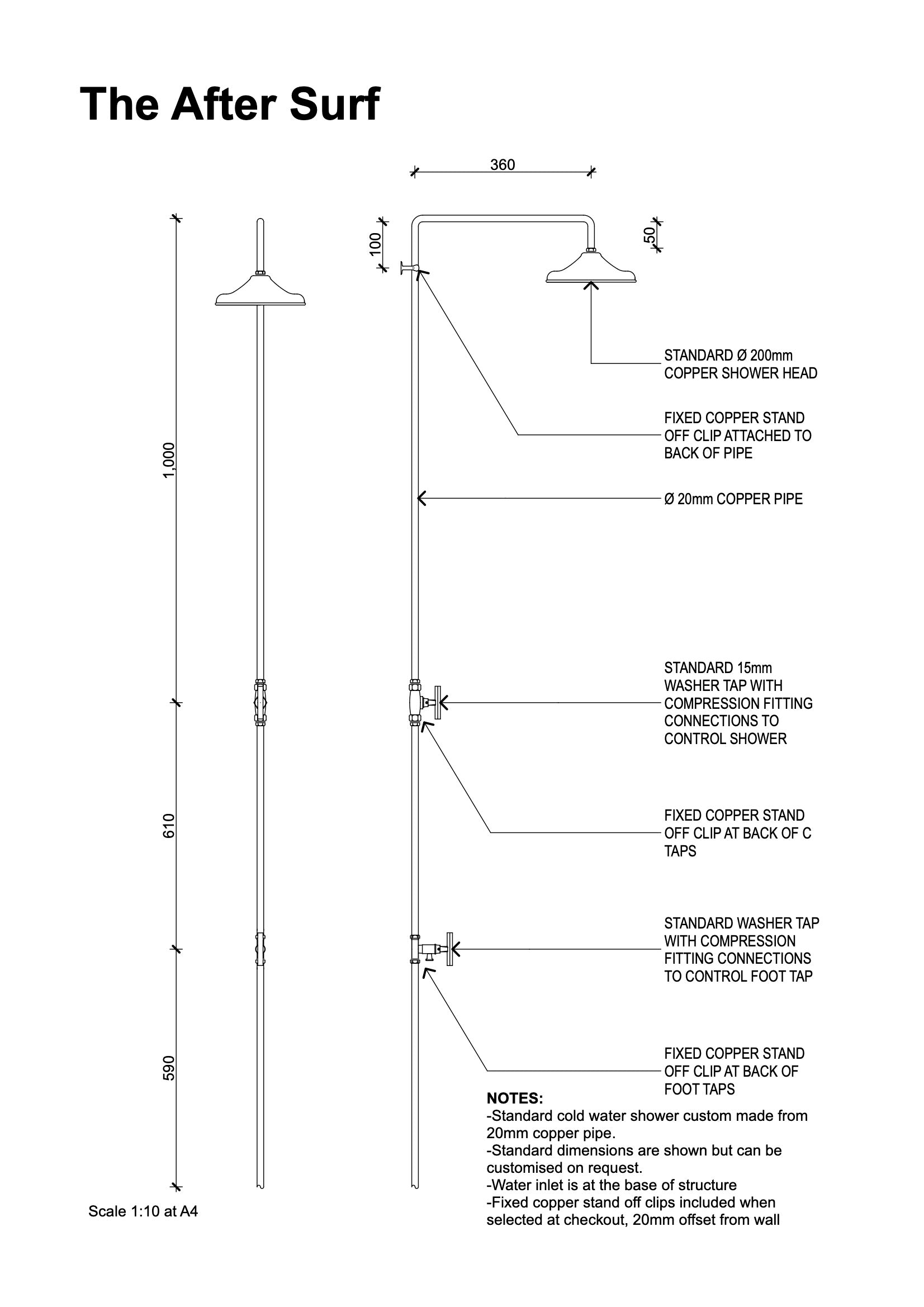 The After Surf

360

100

50

1,000

610

590

STANDARD Ø 200mm COPPER SHOWER HEAD

FIXED COPPER STAND OFF CLIP ATTACHED TO BACK OF PIPE

Ø 20mm COPPER PIPE

STANDARD 15mm WASHER TAP WITH COMPRESSION FITTING CONNECTIONS TO CONTROL SHOWER

FIXED COPPER STAND OFF CLIP AT BACK OF C TAPS

STANDARD WASHER TAP WITH COMPRESSION FITTING CONNECTIONS TO CONTROL FOOT TAP

FIXED COPPER STAND OFF CLIP AT BACK OF FOOT TAPS

NOTES:
-Standard cold water shower custom made from 20mm copper pipe.
-Standard dimensions are shown but can be customised on request.
-Water inlet is at the base of structure
-Fixed copper stand off clips included when selected at checkout, 20mm offset from wall

Scale 1:10 at A4